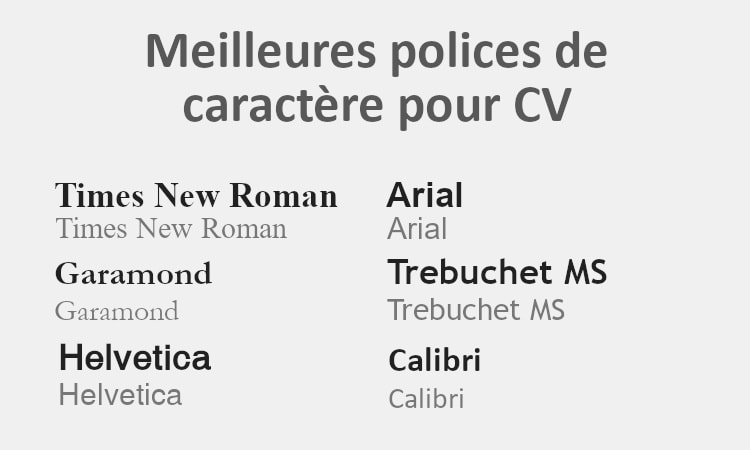 Meilleures polices de caractère pour CV

Times New Roman
Times New Roman

Garamond
Garamond

Helvetica
Helvetica

Arial
Arial

Trebuchet MS
Trebuchet MS

Calibri
Calibri